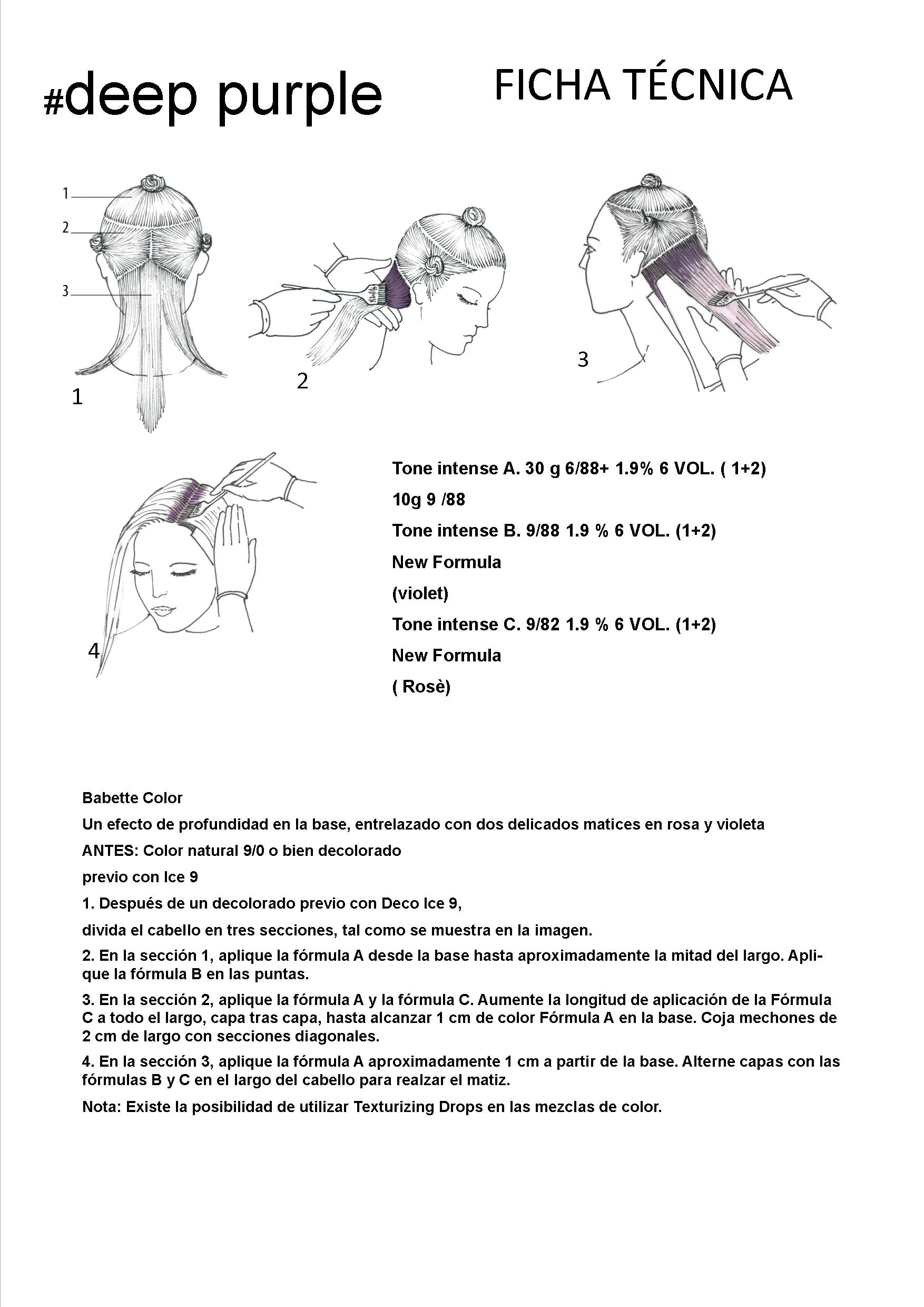 #deep purple

FICHA TÉCNICA

1
2
3

1

2

3

4

Tone intense A. 30 g 6/88+ 1.9% 6 VOL. ( 1+2)
10g 9 /88
Tone intense B. 9/88 1.9 % 6 VOL. (1+2)
New Formula
(violet)
Tone intense C. 9/82 1.9 % 6 VOL. (1+2)
New Formula
( Rosè)

Babette Color

Un efecto de profundidad en la base, entrelazado con dos delicados matices en rosa y violeta

ANTES: Color natural 9/0 o bien decolorado

previo con Ice 9

1. Después de un decolorado previo con Deco Ice 9,

divida el cabello en tres secciones, tal como se muestra en la imagen.

2. En la sección 1, aplique la fórmula A desde la base hasta aproximadamente la mitad del largo. Aplique la fórmula B en las puntas.

3. En la sección 2, aplique la fórmula A y la fórmula C. Aumente la longitud de aplicación de la Fórmula C a todo el largo, capa tras capa, hasta alcanzar 1 cm de color Fórmula A en la base. Coja mechones de 2 cm de largo con secciones diagonales.

4. En la sección 3, aplique la fórmula A aproximadamente 1 cm a partir de la base. Alterne capas con las fórmulas B y C en el largo del cabello para realzar el matiz.

Nota: Existe la posibilidad de utilizar Texturizing Drops en las mezclas de color.